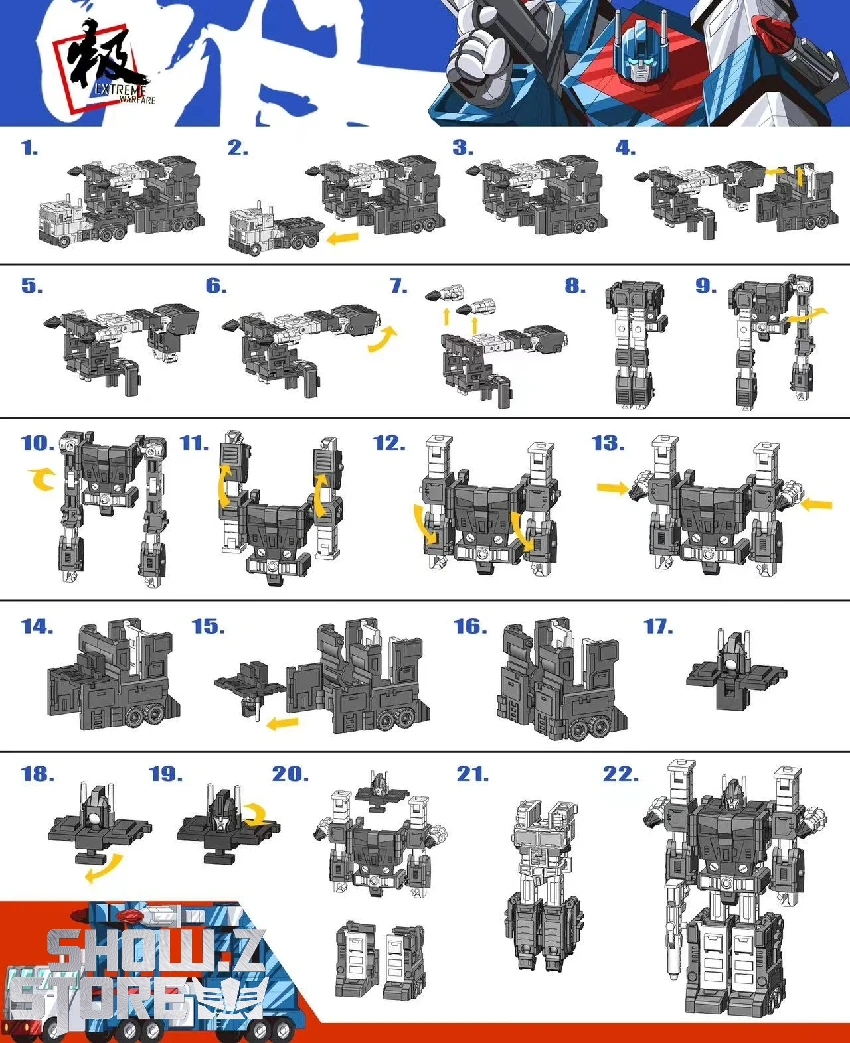 极
EXTREME WARFARE

1.
2.
3.
4.
5.
6.
7.
8.
9.
10.
11.
12.
13.
14.
15.
16.
17.
18.
19.
20.
21.
22.

SHOW.Z STORE